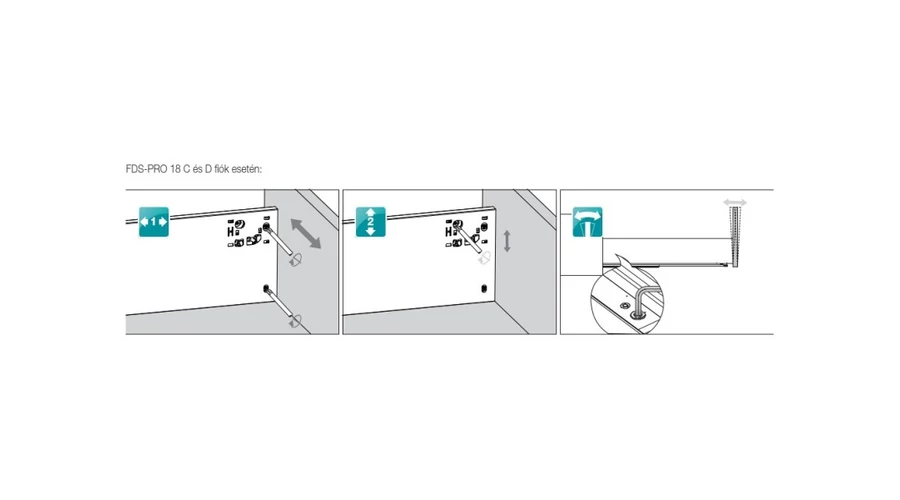 FDS-PRO 18 C és D fiók esetén:

1

H

2

H