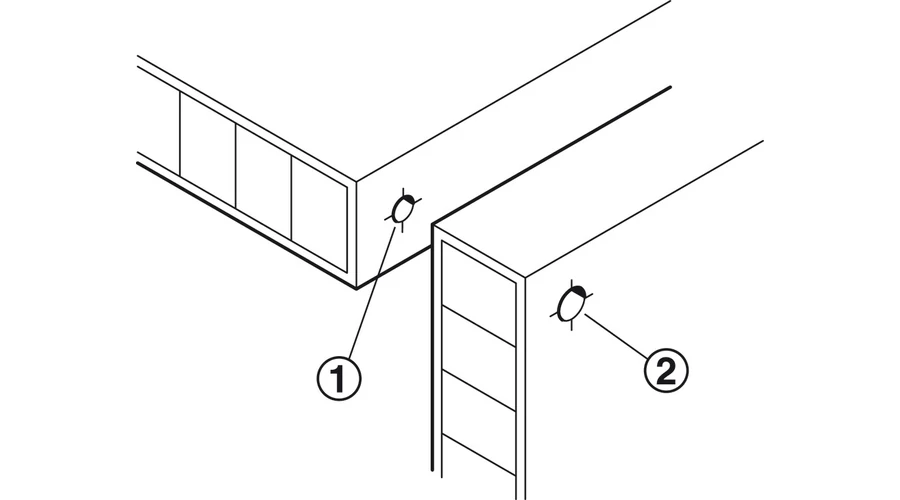 1
2