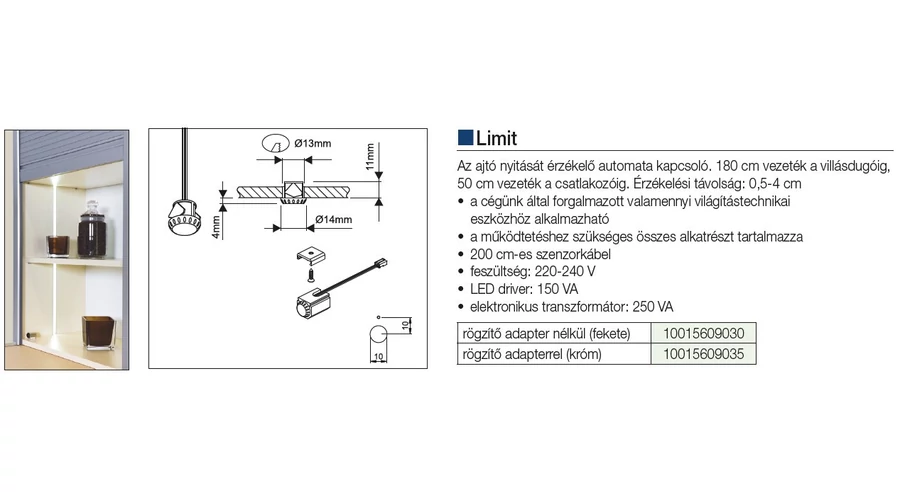 Ø13mm
11mm
4mm
Ø14mm
10
10

Limit

Az ajtó nyitását érzékelő automata kapcsoló. 180 cm vezeték a villásdugóig, 50 cm vezeték a csatlakozóig. Érzékelési távolság: 0,5-4 cm
• a cégünk által forgalmazott valamennyi világítástechnikai eszközhöz alkalmazható
• a működtetéshez szükséges összes alkatrészt tartalmazza
• 200 cm-es szenzorkábel
• feszültség: 220-240 V
• LED driver: 150 VA
• elektronikus transzformátor: 250 VA

| rögzítő adapter nélkül (fekete) | 10015609030 |
|---|---|
| rögzítő adapterrel (króm) | 10015609035 |