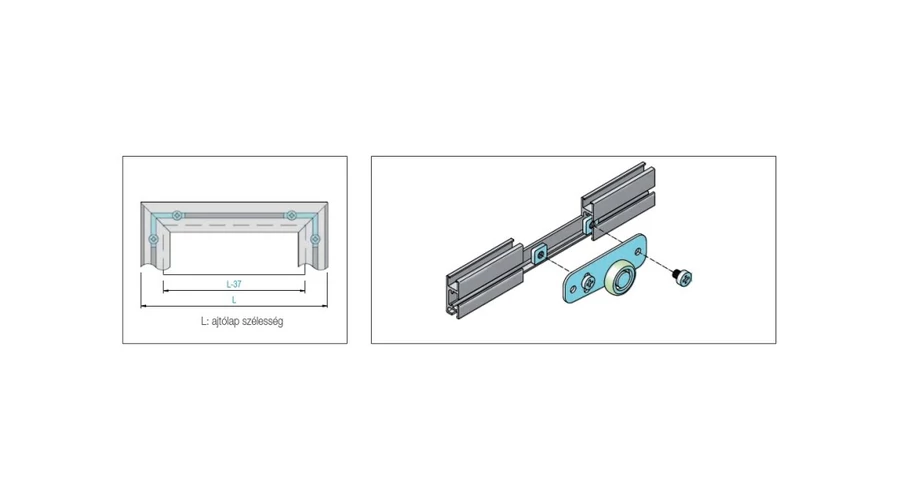 L-37
L
L: ajtólap szélesség