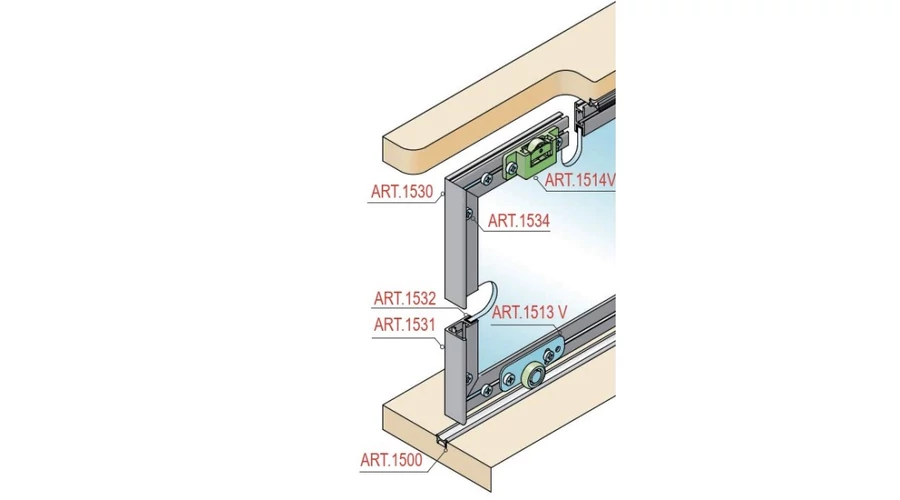 ART.1514V
ART.1530
ART.1534
ART.1532
ART.1513 V
ART.1531
ART.1500