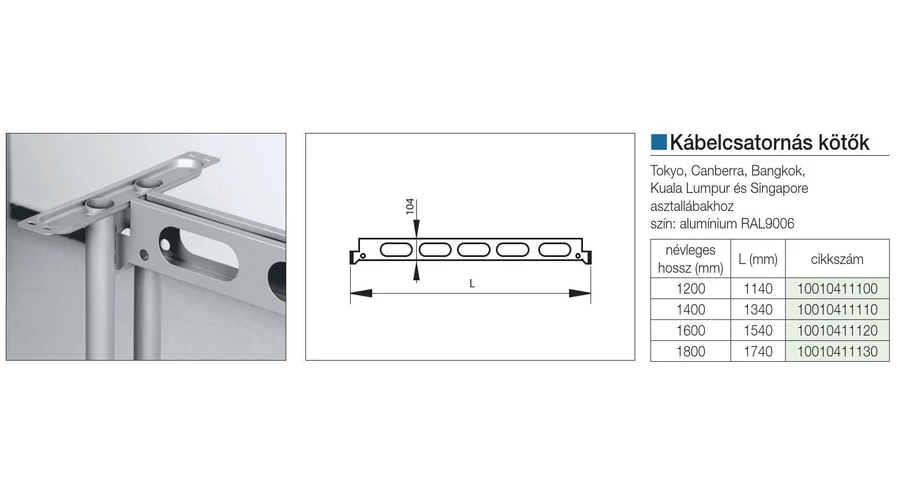 104

L

Kábelcsatornás kötők

Tokyo, Canberra, Bangkok, Kuala Lumpur és Singapore asztallábakhoz
szín: aluminium RAL9006

| névleges hossz (mm) | L (mm) | cikkszám |
|---|---|---|
| 1200 | 1140 | 10010411100 |
| 1400 | 1340 | 10010411110 |
| 1600 | 1540 | 10010411120 |
| 1800 | 1740 | 10010411130 |