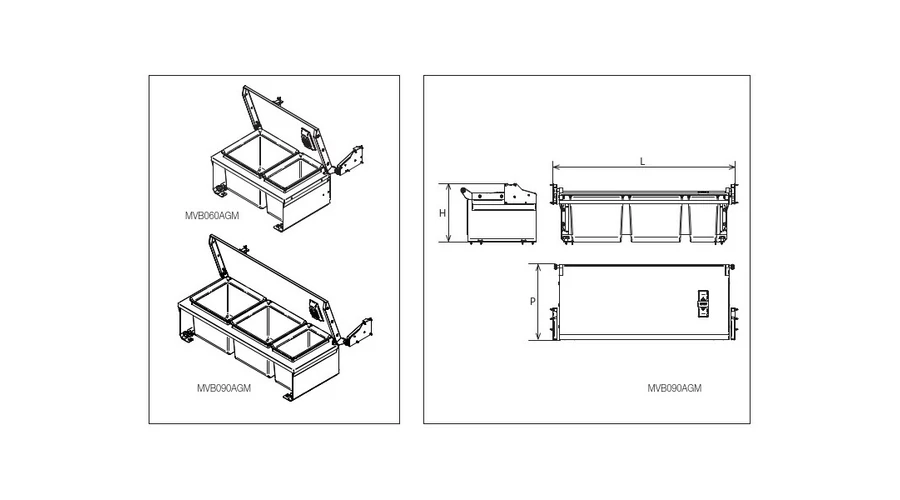 MVB060AGM

MVB090AGM

H

L

P

MVB090AGM