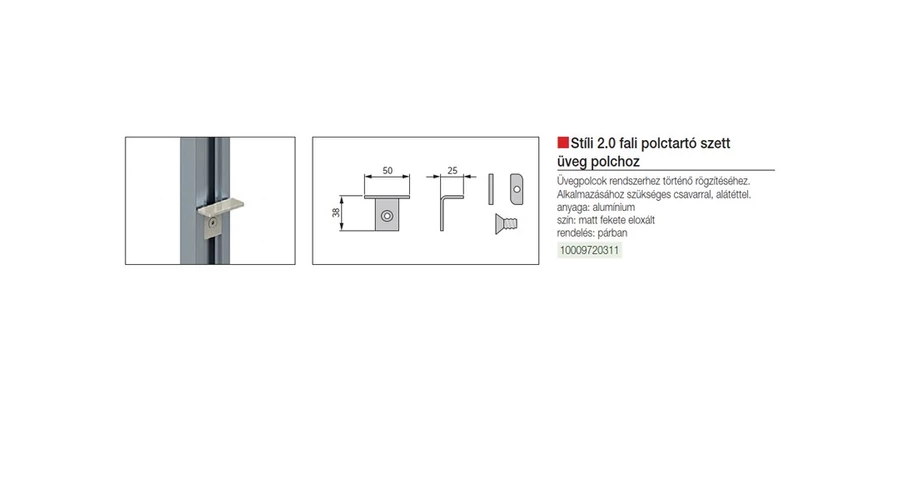 50

25

38

Stíli 2.0 fali polctartó szett üveg polchoz

Üvegpolcok rendszerhez történő rögzítéséhez. Alkalmazásához szükséges csavarral, alátéttel.
anyaga: alumínium
szín: matt fekete eloxált
rendelés: párban

10009720311