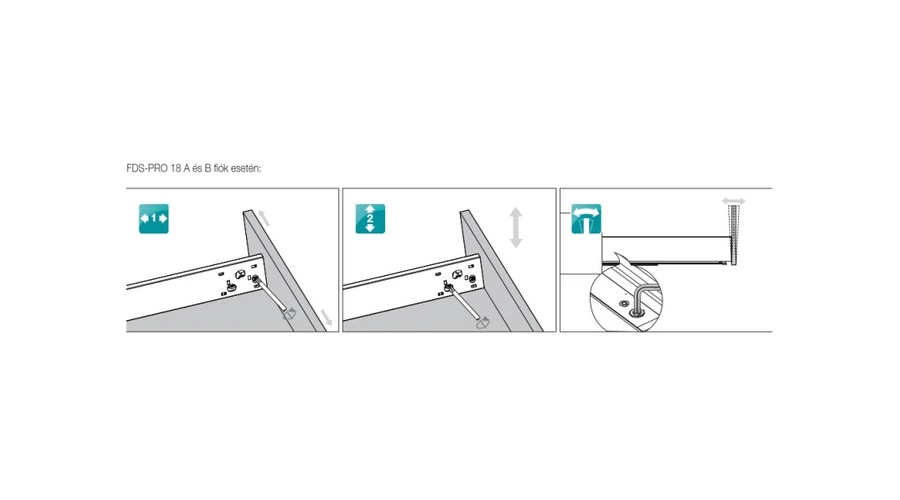 FDS-PRO 18 A és B fiók esetén:

1

2