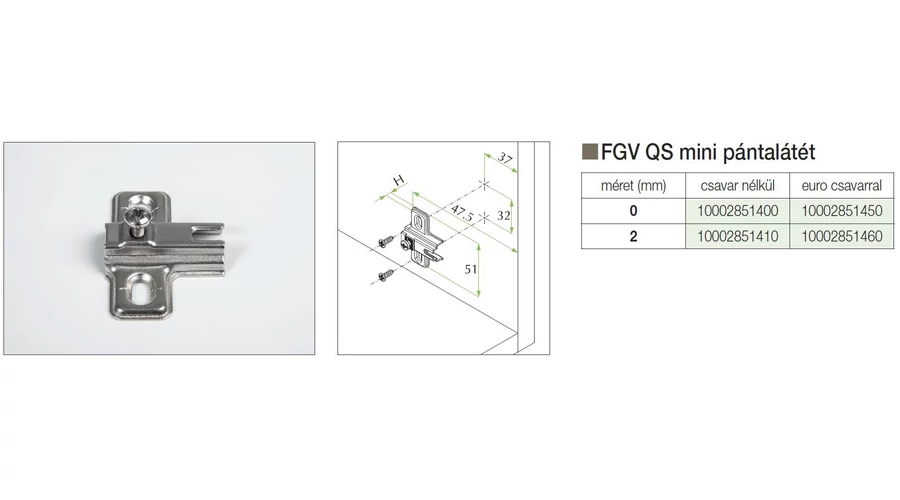 37

H

47.5

32

51

FGV QS mini pántalátét

| méret (mm) | csavar nélkül | euro csavarral |
|---|---|---|
| 0 | 10002851400 | 10002851450 |
| 2 | 10002851410 | 10002851460 |