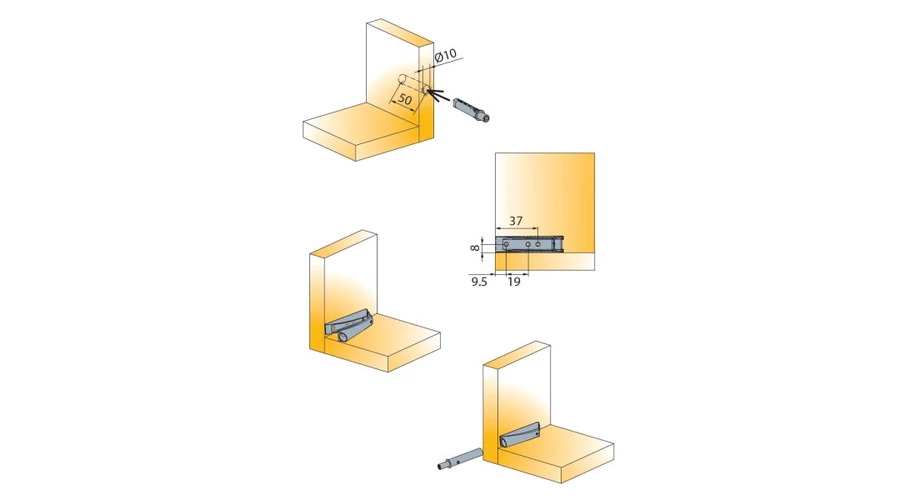 Ø10
50
37
8
9.5
19