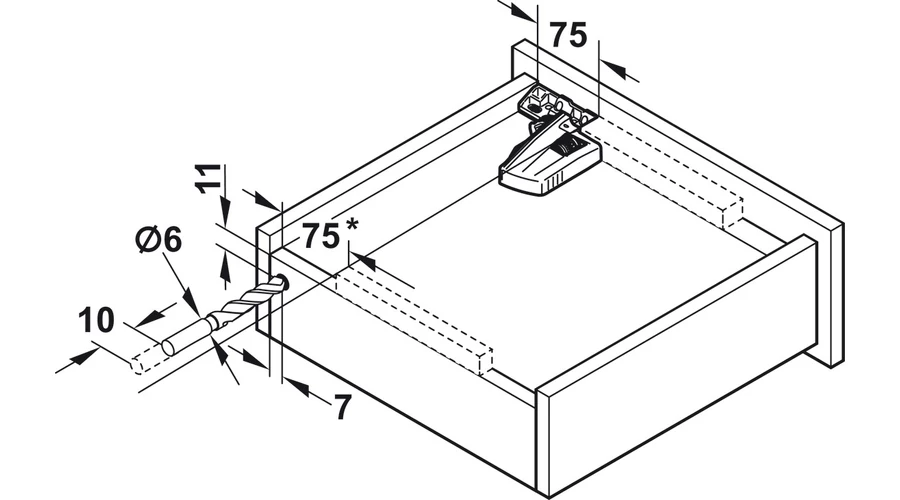 75

11

Ø6

75*

10

7